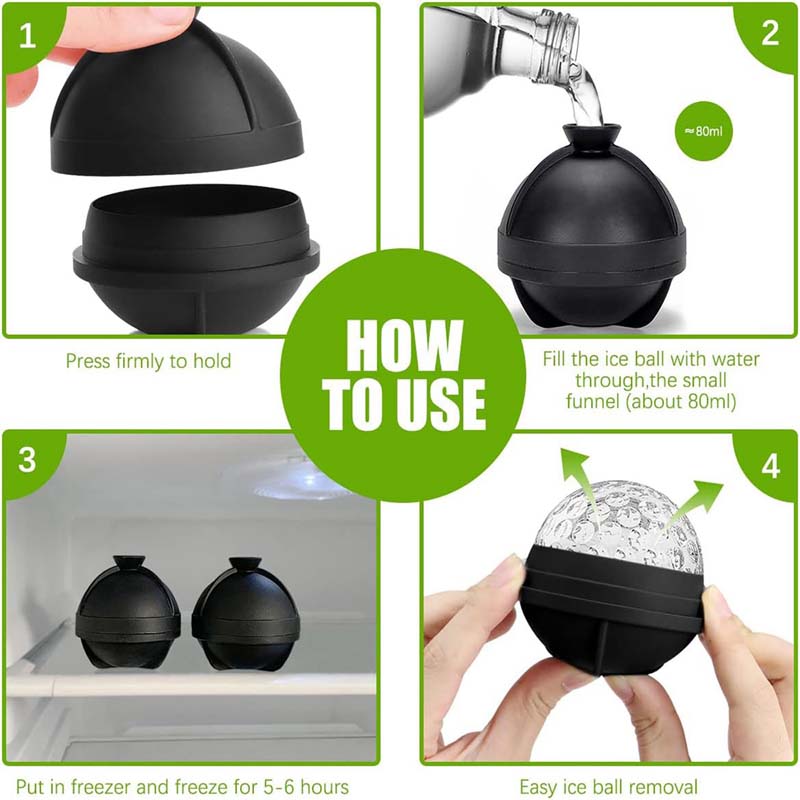 1

Press firmly to hold

2

≈80ml

Fill the ice ball with water through,the small funnel (about 80ml)

HOW TO USE

3

Put in freezer and freeze for 5-6 hours

4

Easy ice ball removal